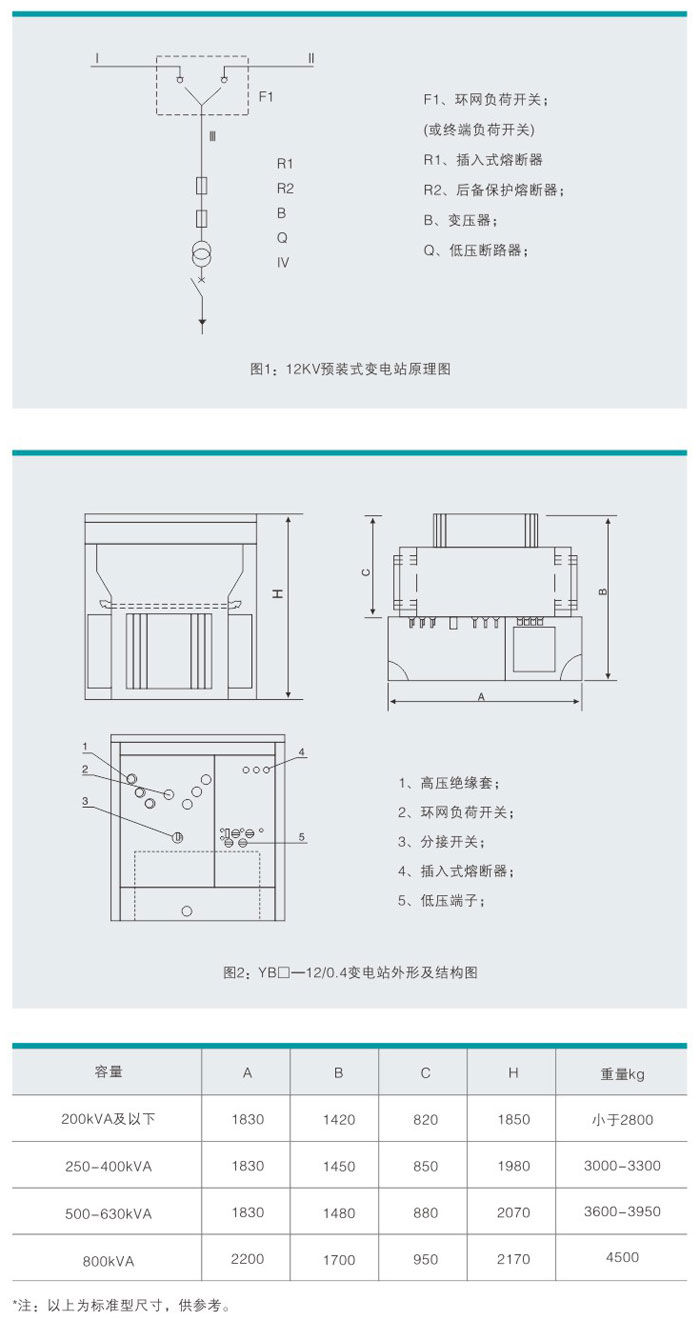 I

II

F1

III

R1

R2

B

Q

IV

F1、环网负荷开关；

(或终端负荷开关)

R1、插入式熔断器

R2、后备保护熔断器；

B、变压器；

Q、低压断路器；

图1：12KV预装式变电站原理图

H

C

B

A

1

2

3

4

5

1、高压绝缘套；

2、环网负荷开关；

3、分接开关；

4、插入式熔断器；

5、低压端子；

图2：YB□—12/0.4变电站外形及结构图

| 容量 | A | B | C | H | 重量kg |
|---|---|---|---|---|---|
| 200kVA及以下 | 1830 | 1420 | 820 | 1850 | 小于2800 |
| 250-400kVA | 1830 | 1450 | 850 | 1980 | 3000-3300 |
| 500-630kVA | 1830 | 1480 | 880 | 2070 | 3600-3950 |
| 800kVA | 2200 | 1700 | 950 | 2170 | 4500 |

*注：以上为标准型尺寸，供参考。